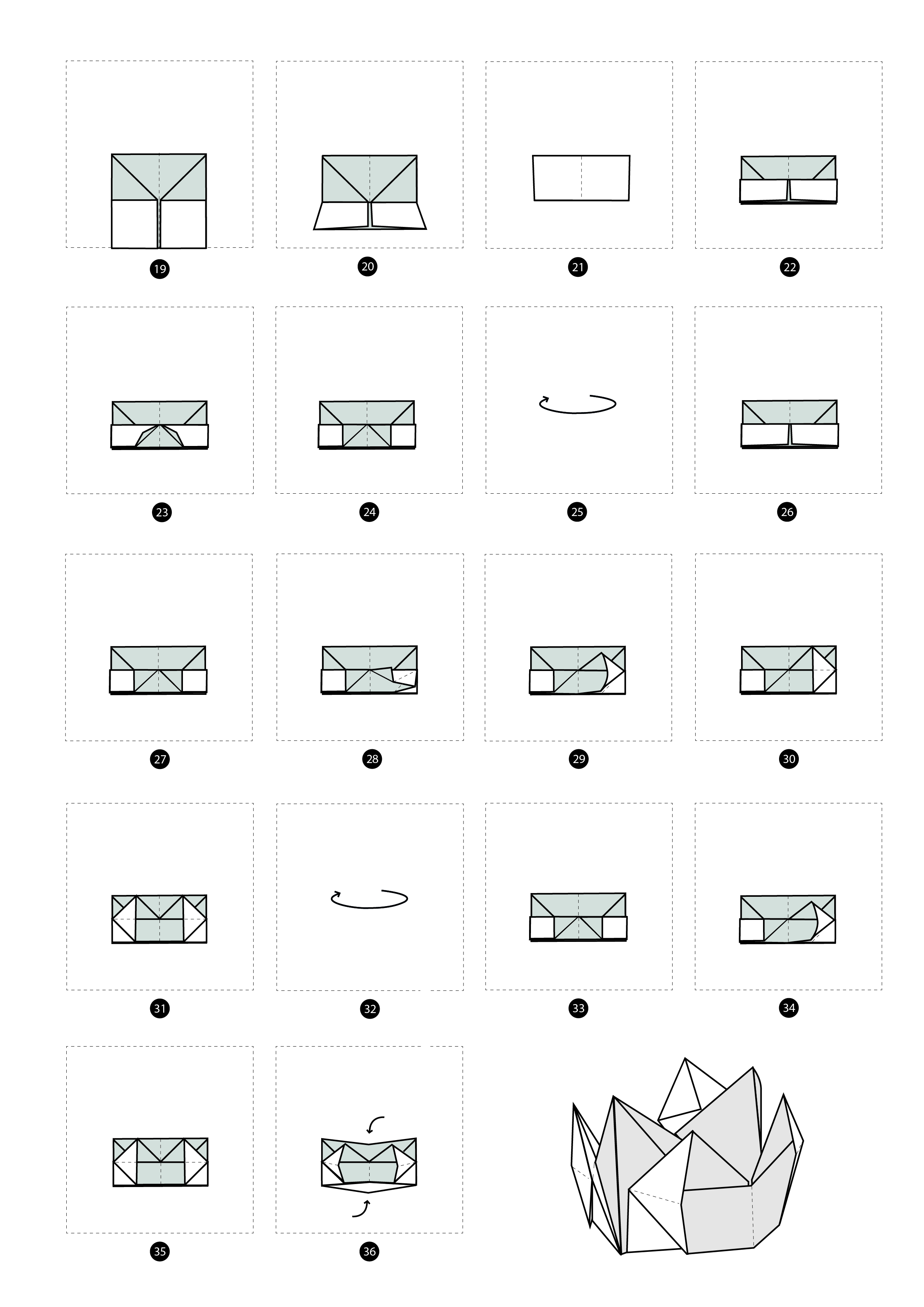 19

20

21

22

23

24

25

26

27

28

29

30

31

32

33

34

35

36